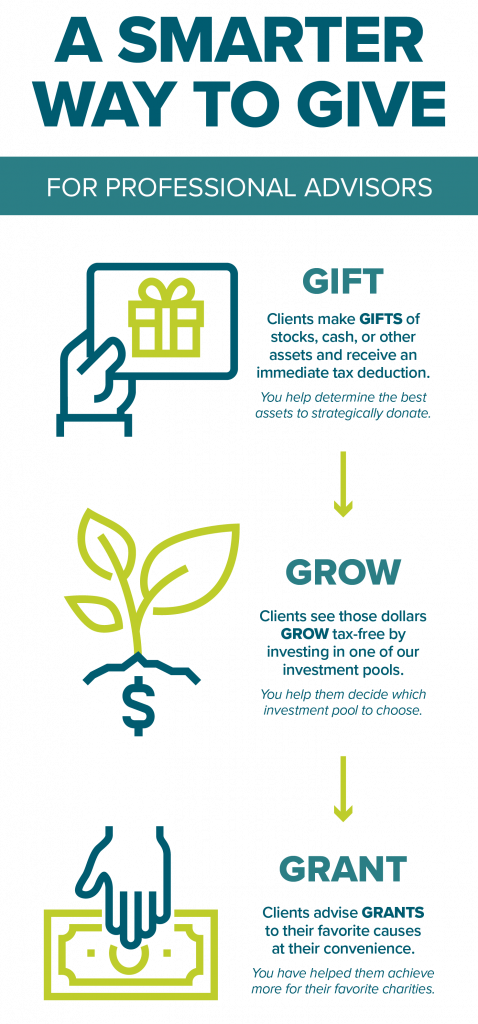 A SMARTER WAY TO GIVE

FOR PROFESSIONAL ADVISORS

GIFT

Clients make GIFTS of stocks, cash, or other assets and receive an immediate tax deduction.

You help determine the best assets to strategically donate.

GROW

Clients see those dollars GROW tax-free by investing in one of our investment pools.

You help them decide which investment pool to choose.

$

GRANT

Clients advise GRANTS to their favorite causes at their convenience.

You have helped them achieve more for their favorite charities.